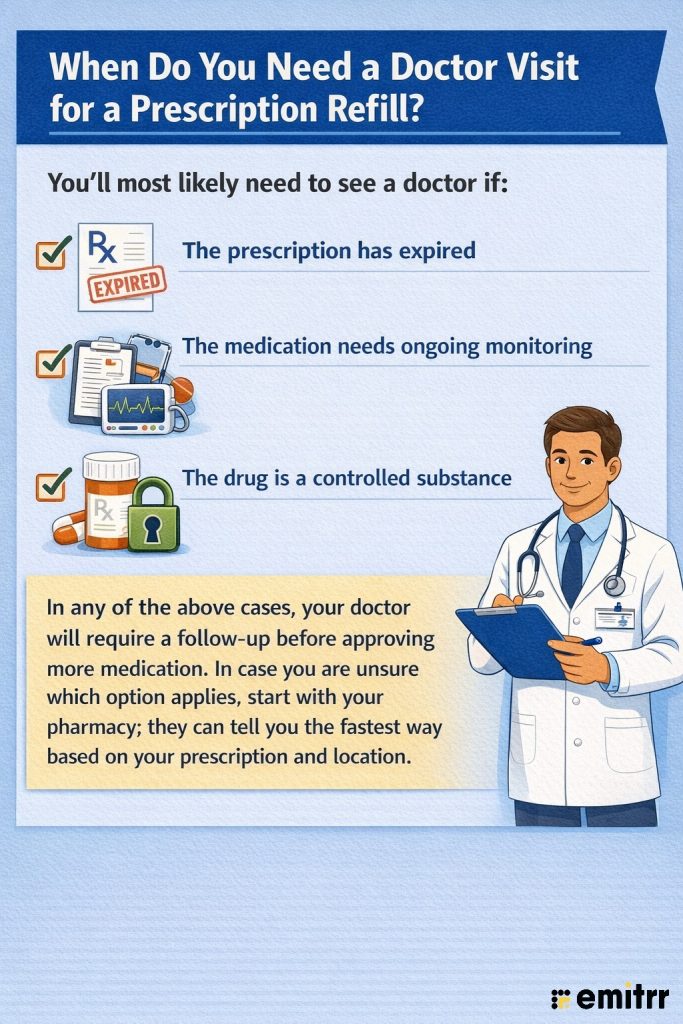 When Do You Need a Doctor Visit for a Prescription Refill?

You'll most likely need to see a doctor if:

Rx EXPIRED

The prescription has expired

The medication needs ongoing monitoring

Rx

The drug is a controlled substance

In any of the above cases, your doctor will require a follow-up before approving more medication. In case you are unsure which option applies, start with your pharmacy; they can tell you the fastest way based on your prescription and location.

emitrr