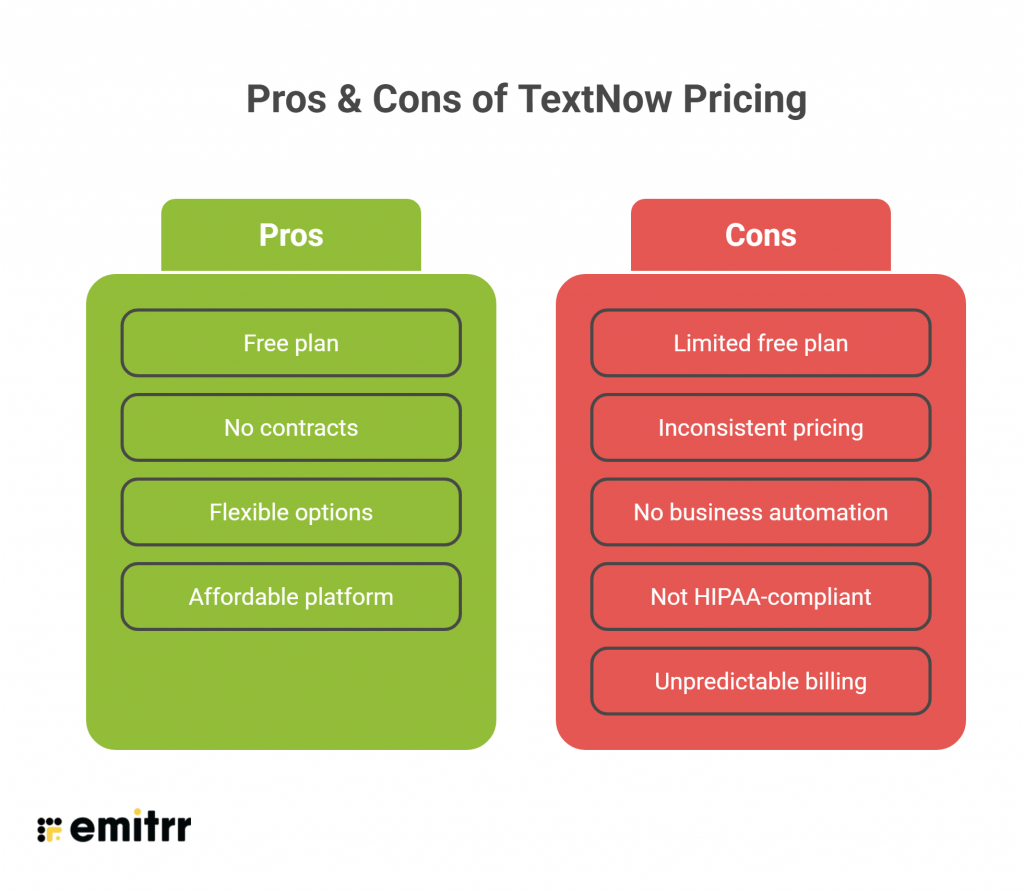 Pros & Cons of TextNow Pricing

Pros

Free plan

No contracts

Flexible options

Affordable platform

Cons

Limited free plan

Inconsistent pricing

No business automation

Not HIPAA-compliant

Unpredictable billing

emitrr