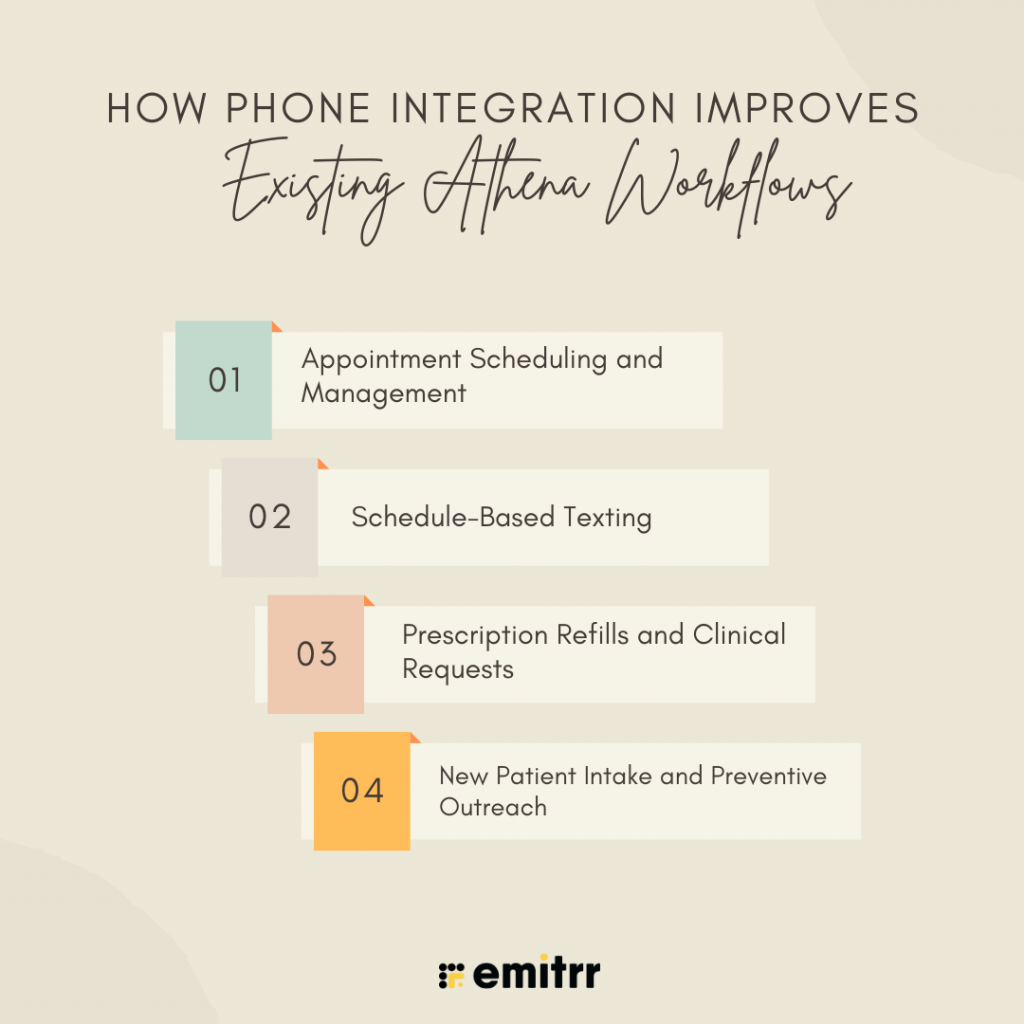 HOW PHONE INTEGRATION IMPROVES
Existing Athena Workflows

01 Appointment Scheduling and Management

02 Schedule-Based Texting

03 Prescription Refills and Clinical Requests

04 New Patient Intake and Preventive Outreach

emitrr