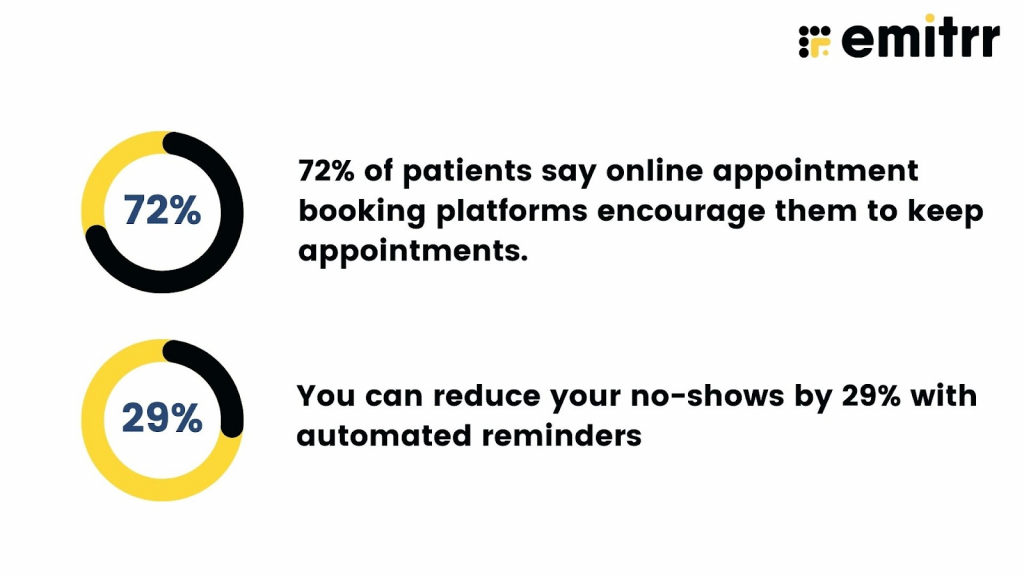 emitrr

72%

72% of patients say online appointment booking platforms encourage them to keep appointments.

29%

You can reduce your no-shows by 29% with automated reminders