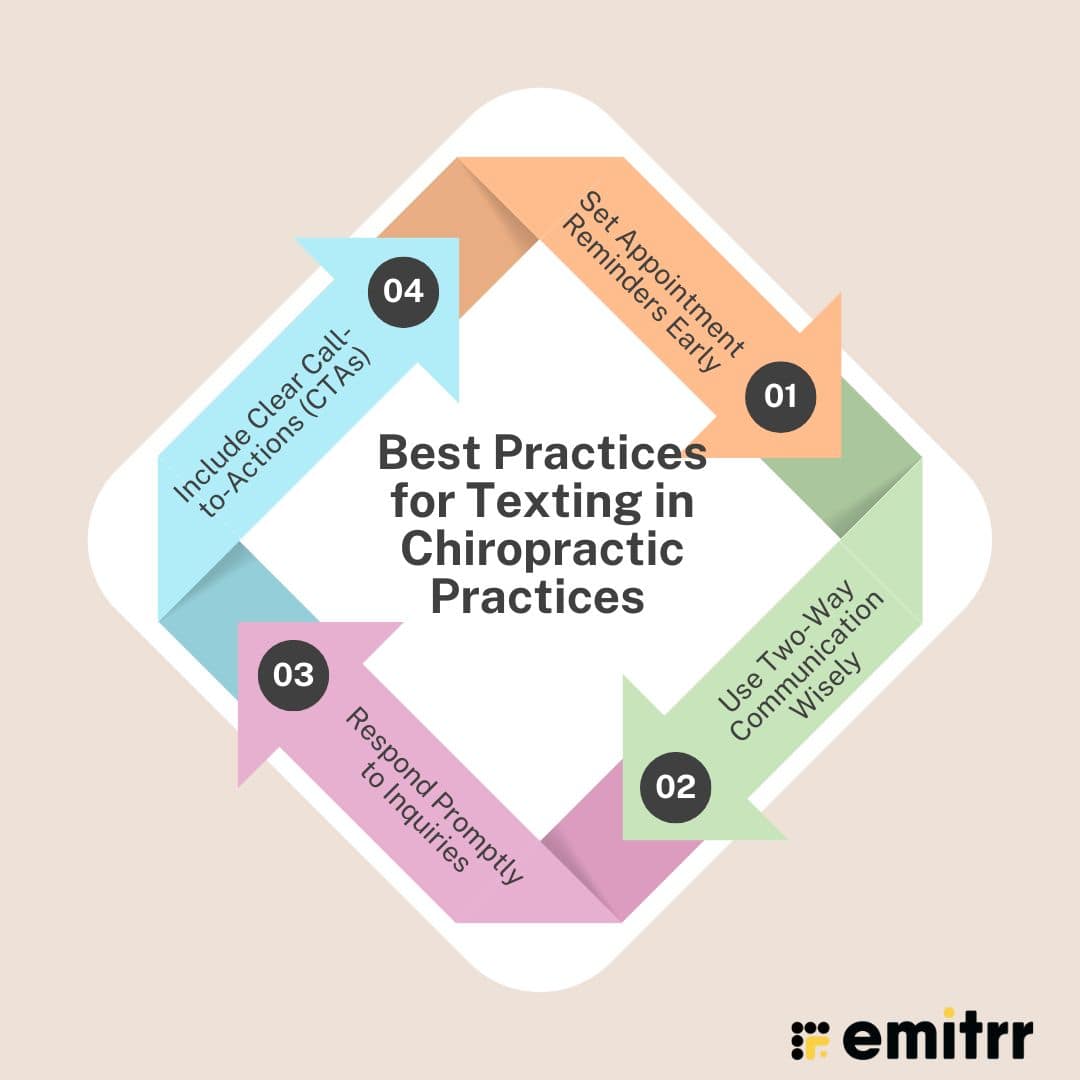 Best Practices for Texting in Chiropractic Practices

01
Set Appointment Reminders Early

02
Use Two-Way Communication Wisely

03
Respond Promptly to Inquiries

04
Include Clear Call-to-Actions (CTAs)

emitrr