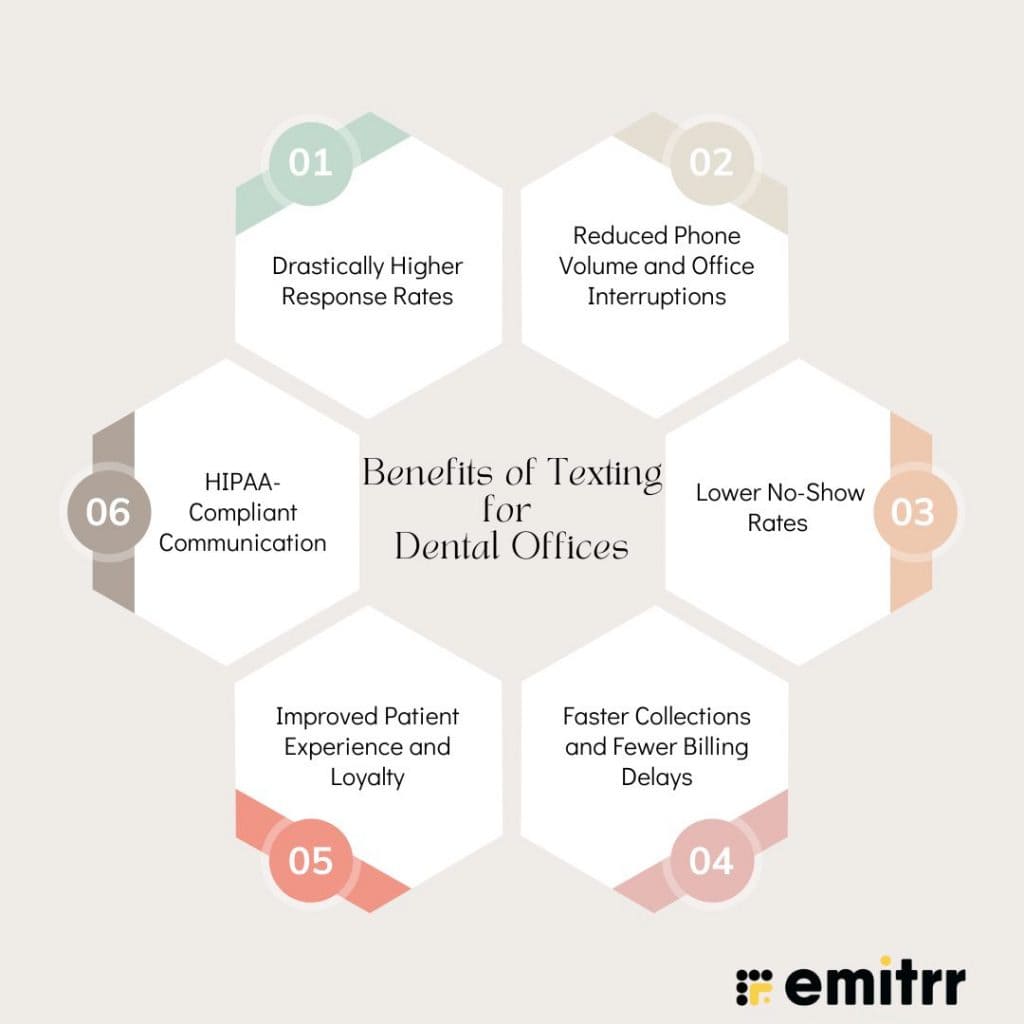 Benefits of Texting for Dental Offices

01
Drastically Higher Response Rates

02
Reduced Phone Volume and Office Interruptions

03
Lower No-Show Rates

04
Faster Collections and Fewer Billing Delays

05
Improved Patient Experience and Loyalty

06
HIPAA-Compliant Communication

emitrr