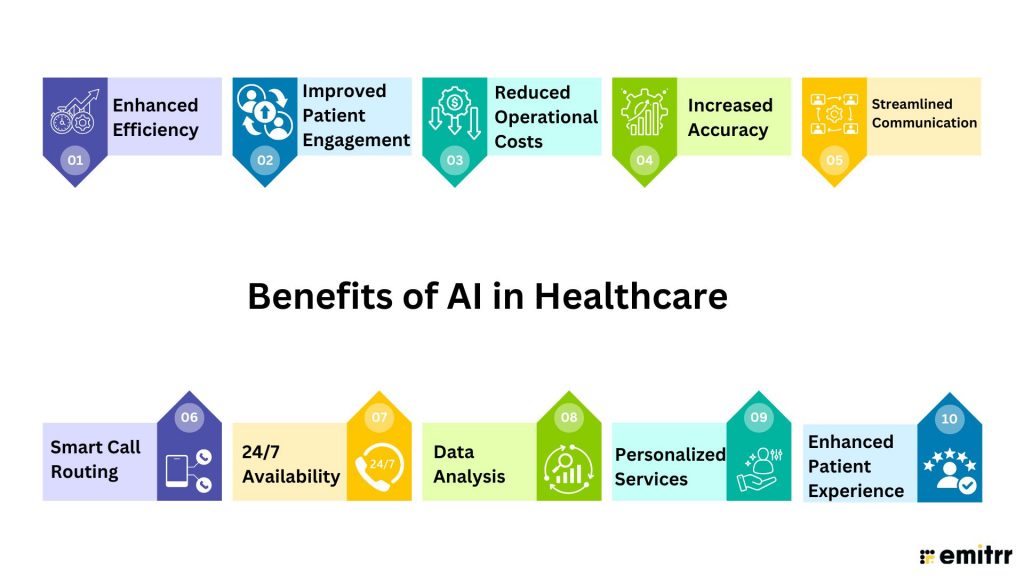 01
Enhanced Efficiency

02
Improved Patient Engagement

03
Reduced Operational Costs

04
Increased Accuracy

05
Streamlined Communication

Benefits of AI in Healthcare

06
Smart Call Routing

07
24/7 Availability

24/7

08
Data Analysis

09
Personalized Services

10
Enhanced Patient Experience

emitrr