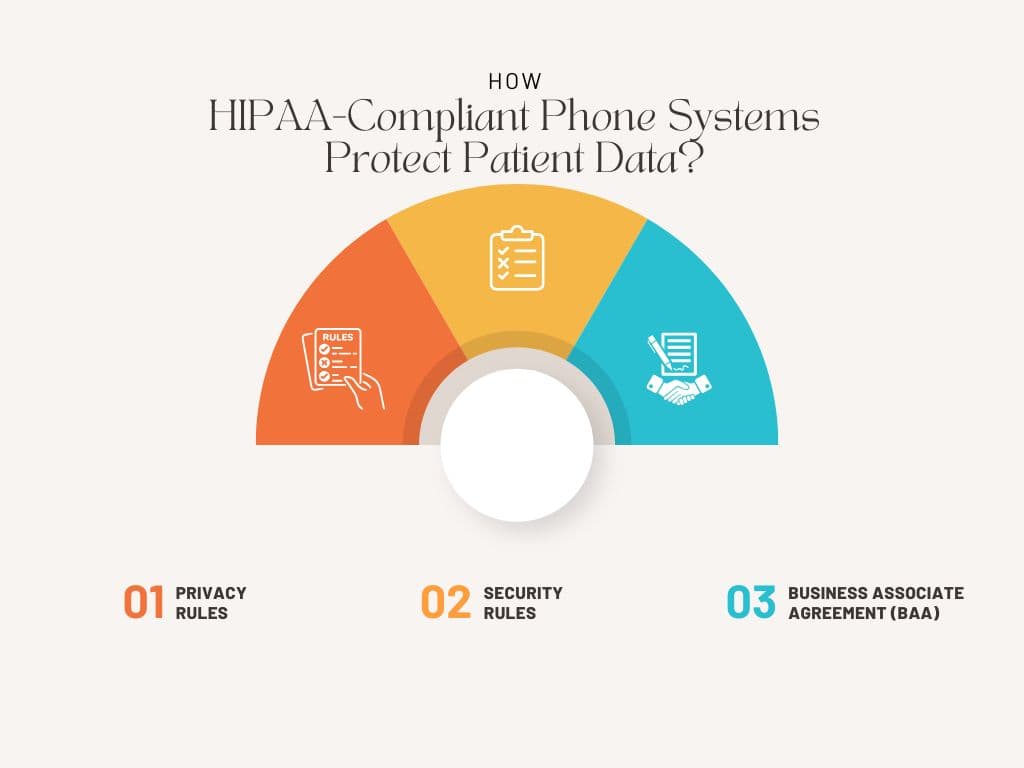 HOW
HIPAA-Compliant Phone Systems Protect Patient Data?

RULES

01 PRIVACY RULES

02 SECURITY RULES

03 BUSINESS ASSOCIATE AGREEMENT (BAA)