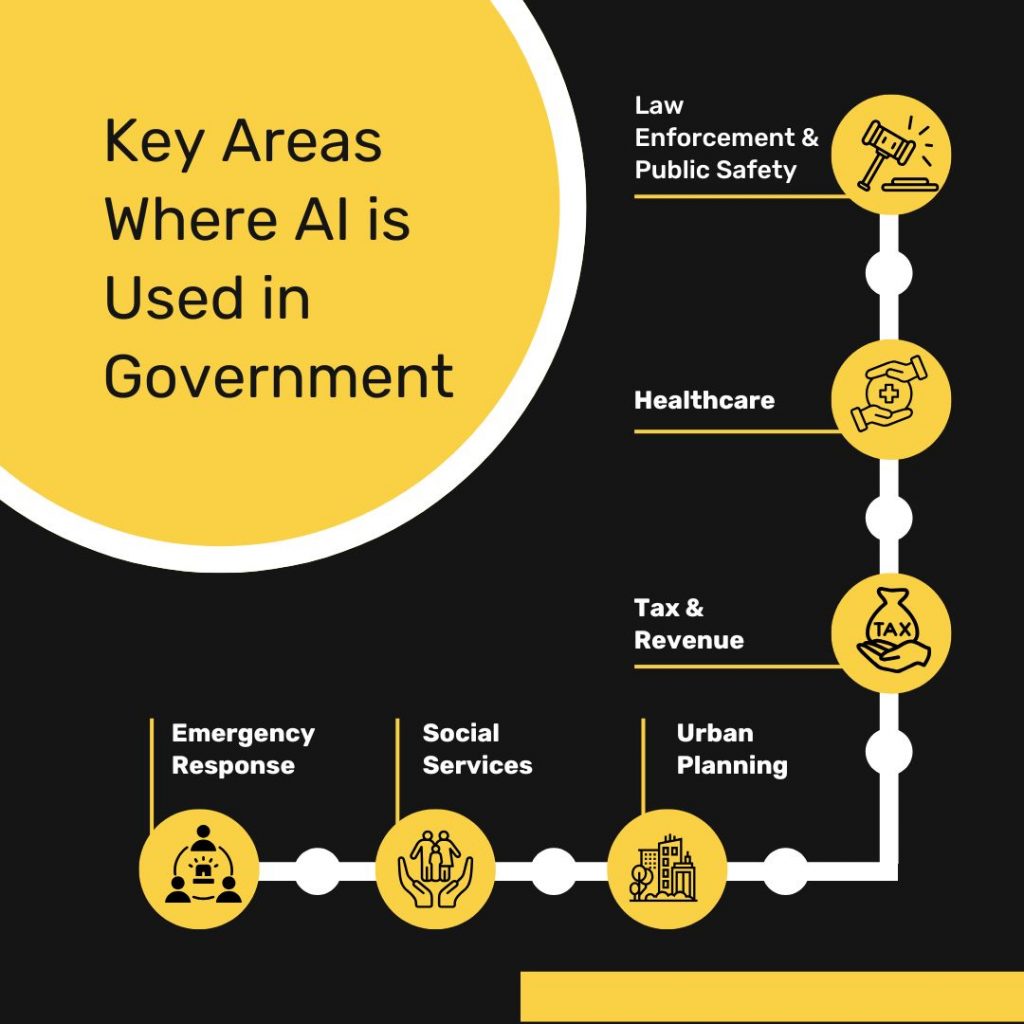 Key Areas Where AI is Used in Government

Law Enforcement & Public Safety

Healthcare

Tax & Revenue

TAX

Emergency Response

Social Services

Urban Planning