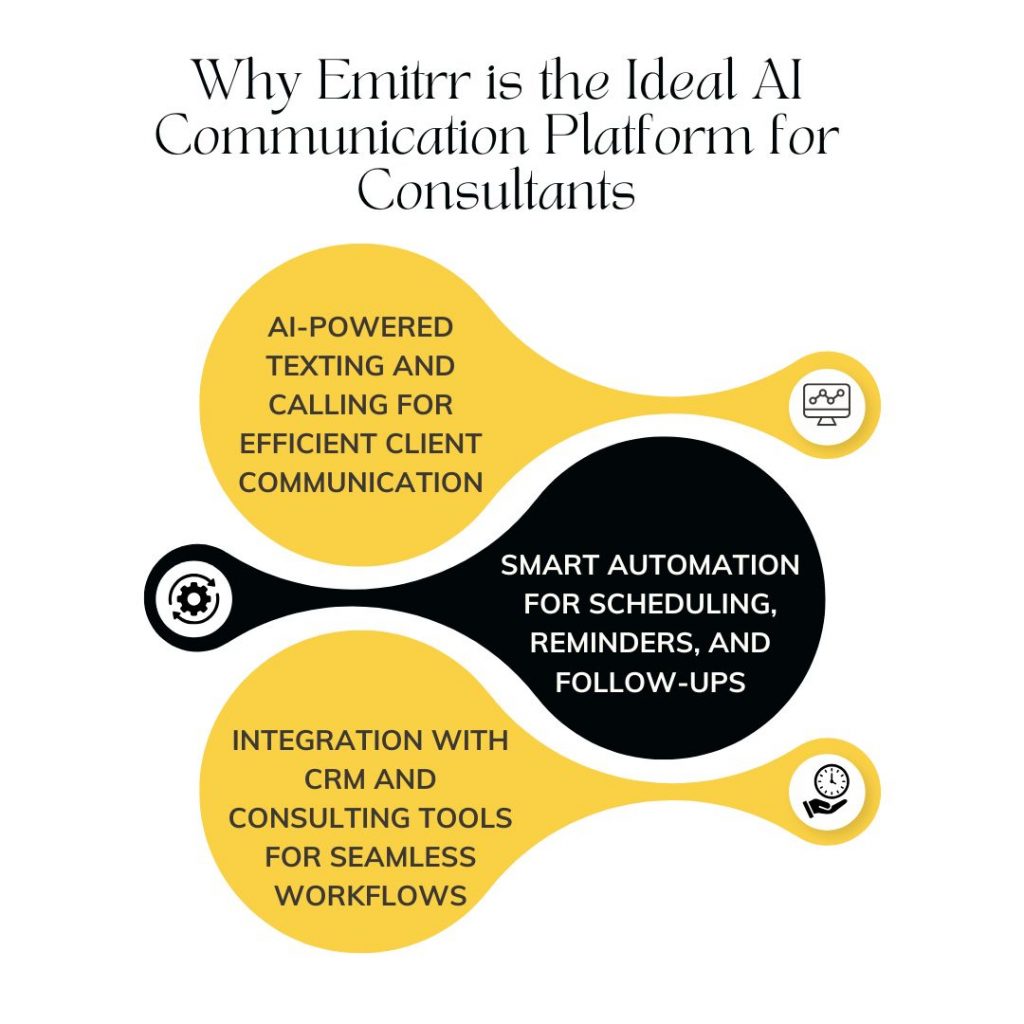 Why Emitrr is the Ideal AI Communication Platform for Consultants

AI-POWERED TEXTING AND CALLING FOR EFFICIENT CLIENT COMMUNICATION

SMART AUTOMATION FOR SCHEDULING, REMINDERS, AND FOLLOW-UPS

INTEGRATION WITH CRM AND CONSULTING TOOLS FOR SEAMLESS WORKFLOWS